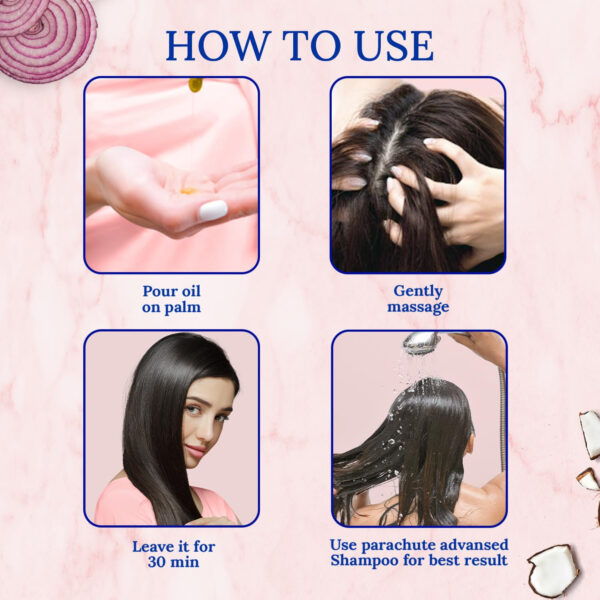 HOW TO USE

Pour oil on palm

Gently massage

Leave it for 30 min

Use parachute advansed Shampoo for best result