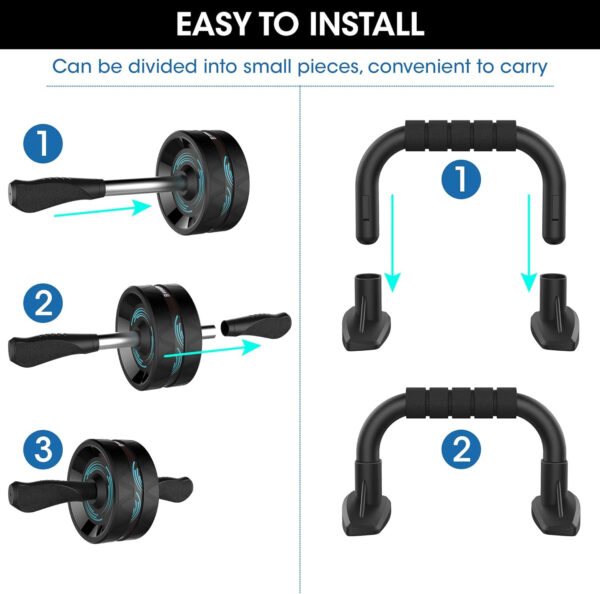 EASY TO INSTALL

Can be divided into small pieces, convenient to carry

1

2

3

1

2