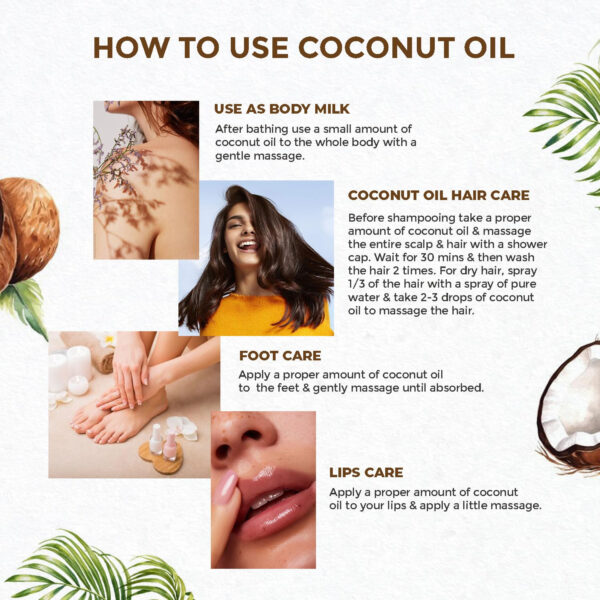 HOW TO USE COCONUT OIL

USE AS BODY MILK

After bathing use a small amount of coconut oil to the whole body with a gentle massage.

COCONUT OIL HAIR CARE

Before shampooing take a proper amount of coconut oil & massage the entire scalp & hair with a shower cap. Wait for 30 mins & then wash the hair 2 times. For dry hair, spray 1/3 of the hair with a spray of pure water & take 2-3 drops of coconut oil to massage the hair.

FOOT CARE

Apply a proper amount of coconut oil to the feet & gently massage until absorbed.

LIPS CARE

Apply a proper amount of coconut oil to your lips & apply a little massage.