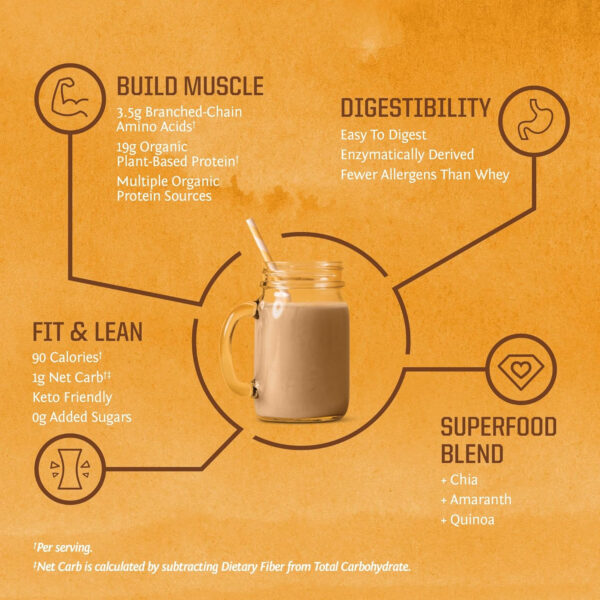 BUILD MUSCLE
3.5g Branched-Chain Amino Acids†
19g Organic Plant-Based Protein†
Multiple Organic Protein Sources

DIGESTIBILITY
Easy To Digest
Enzymatically Derived
Fewer Allergens Than Whey

FIT & LEAN
90 Calories†
1g Net Carb†‡
Keto Friendly
0g Added Sugars

SUPERFOOD BLEND
+ Chia
+ Amaranth
+ Quinoa

†Per serving.
‡Net Carb is calculated by subtracting Dietary Fiber from Total Carbohydrate.