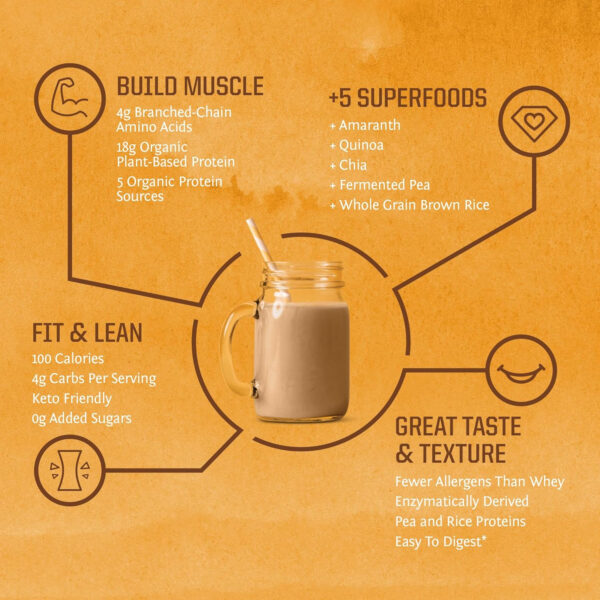 BUILD MUSCLE
4g Branched-Chain Amino Acids
18g Organic Plant-Based Protein
5 Organic Protein Sources

+5 SUPERFOODS
+ Amaranth
+ Quinoa
+ Chia
+ Fermented Pea
+ Whole Grain Brown Rice

FIT & LEAN
100 Calories
4g Carbs Per Serving
Keto Friendly
0g Added Sugars

GREAT TASTE & TEXTURE
Fewer Allergens Than Whey
Enzymatically Derived
Pea and Rice Proteins
Easy To Digest*