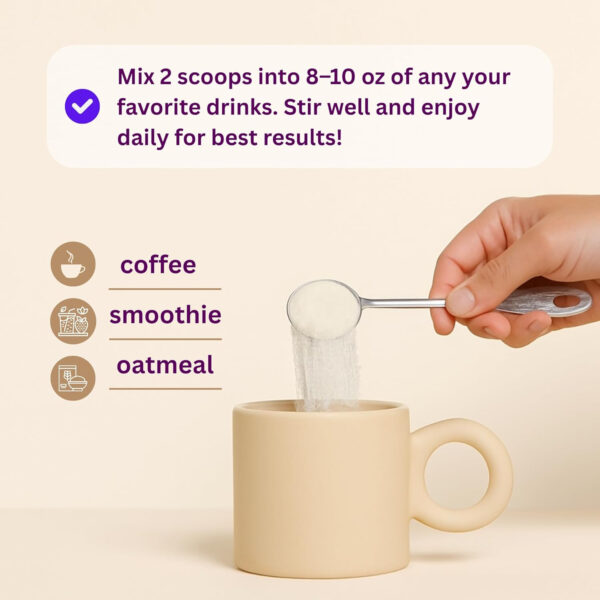 Mix 2 scoops into 8–10 oz of any your favorite drinks. Stir well and enjoy daily for best results!

coffee

smoothie

oatmeal